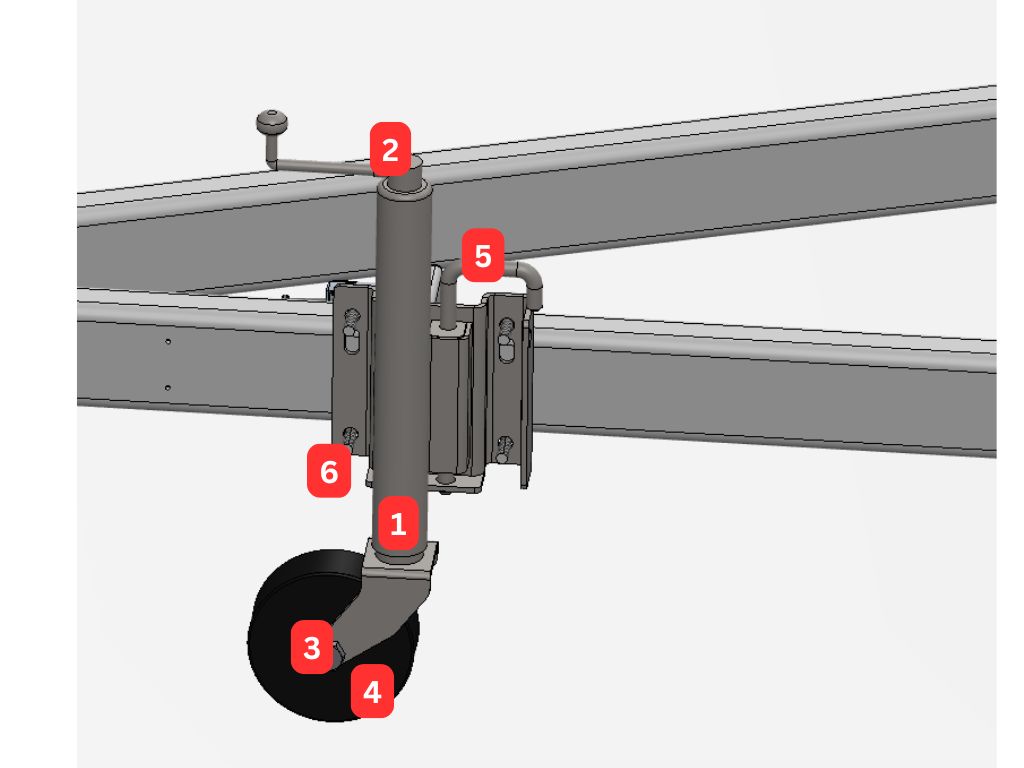 2
5
6
1
3
4