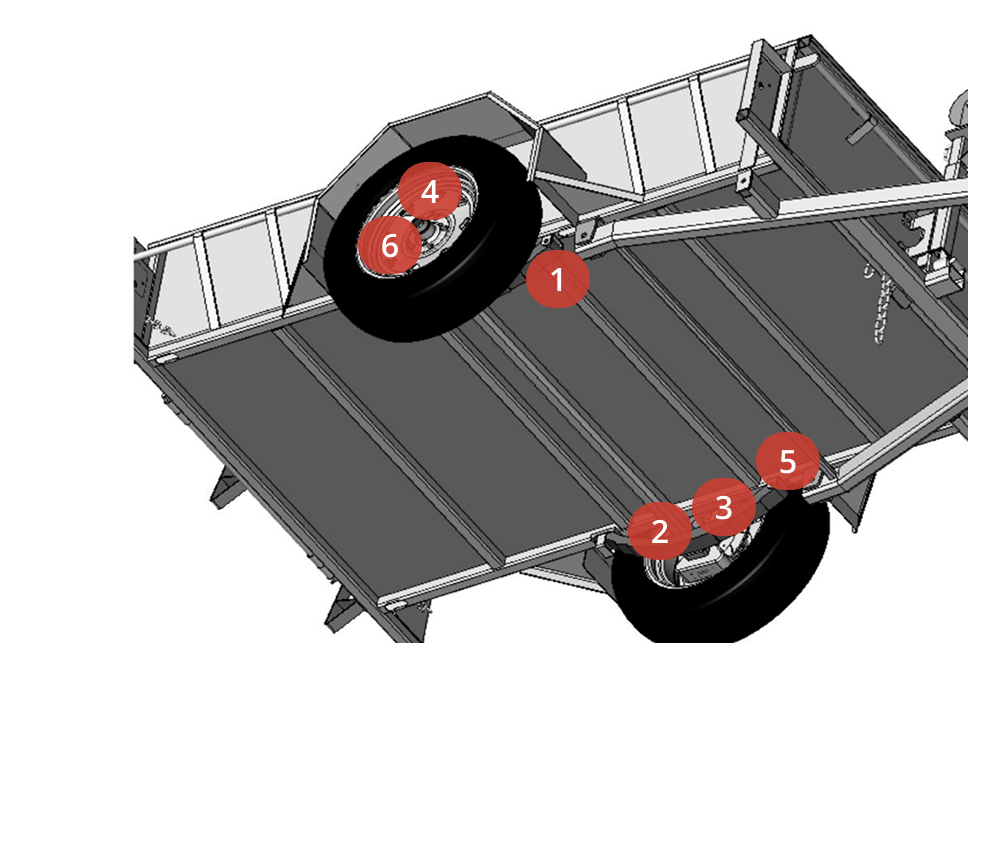 4
6
1
5
3
2