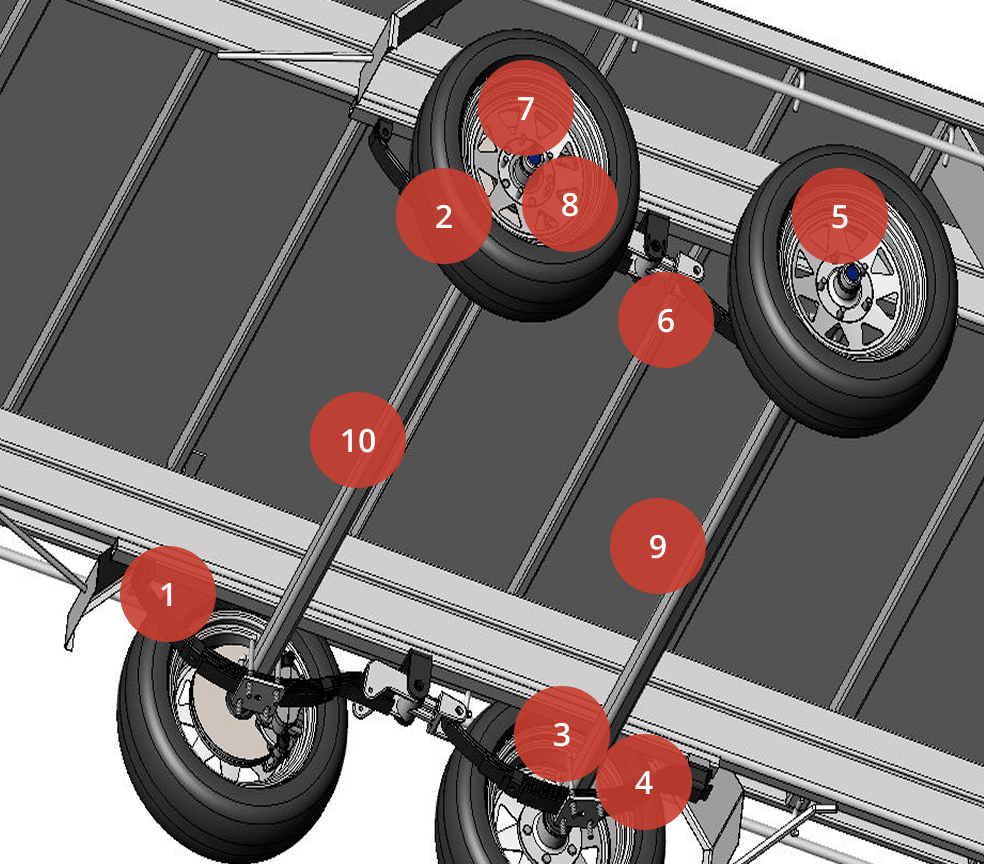 7
2
8
5
6
10
9
1
3
4