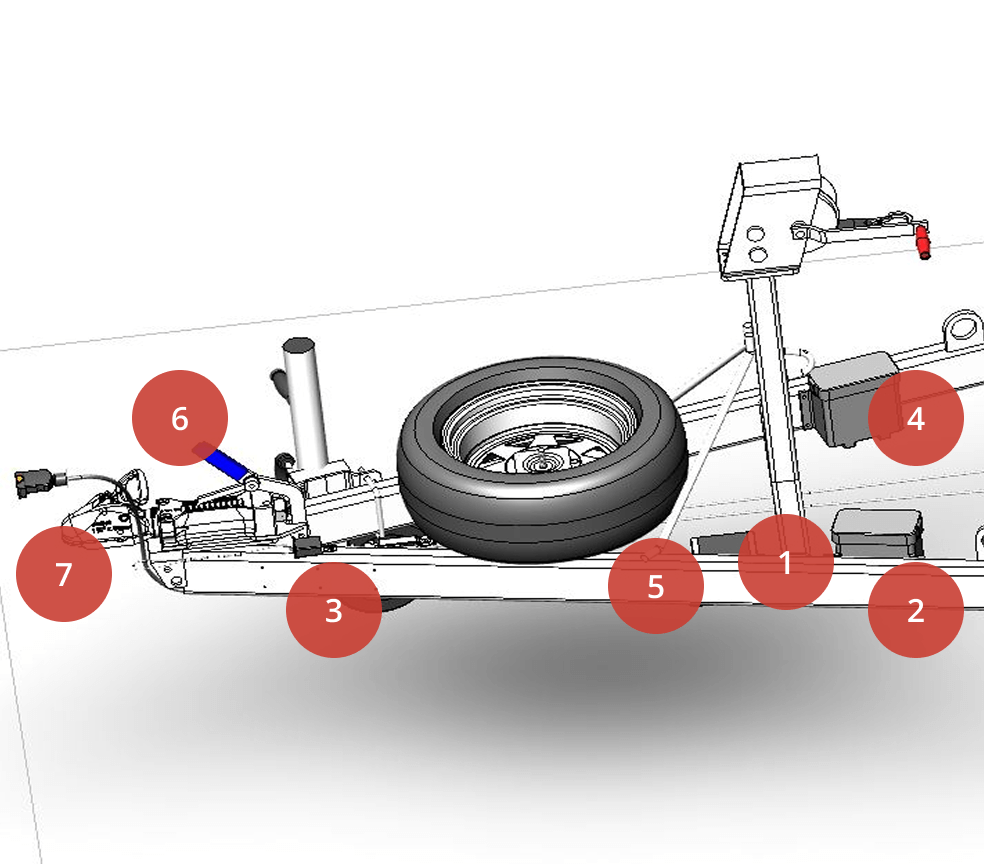 6
4
7
3
5
1
2